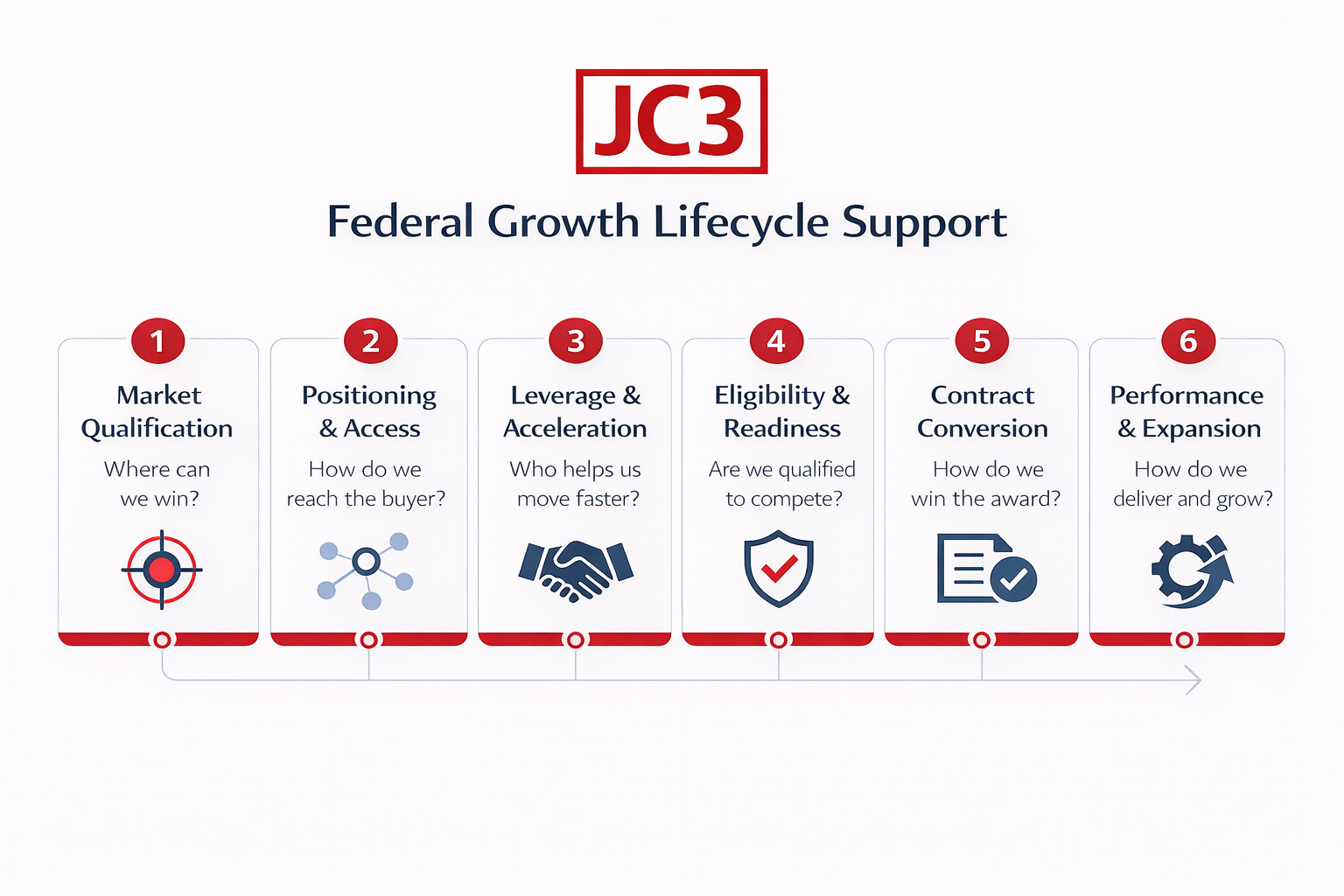 JC3

Federal Growth Lifecycle Support

1
Market Qualification
Where can we win?

2
Positioning & Access
How do we reach the buyer?

3
Leverage & Acceleration
Who helps us move faster?

4
Eligibility & Readiness
Are we qualified to compete?

5
Contract Conversion
How do we win the award?

6
Performance & Expansion
How do we deliver and grow?